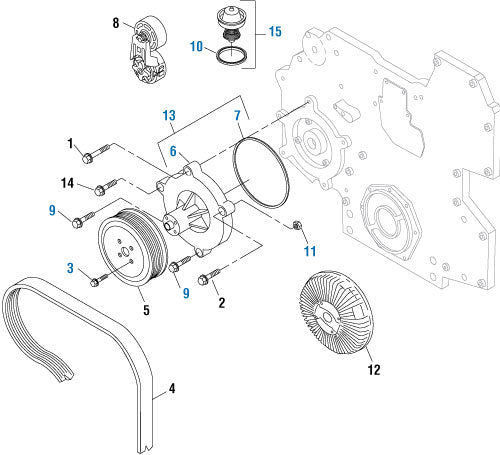 8
15
10
13
7
1
6
14
9
11
3
9
2
5
12
4