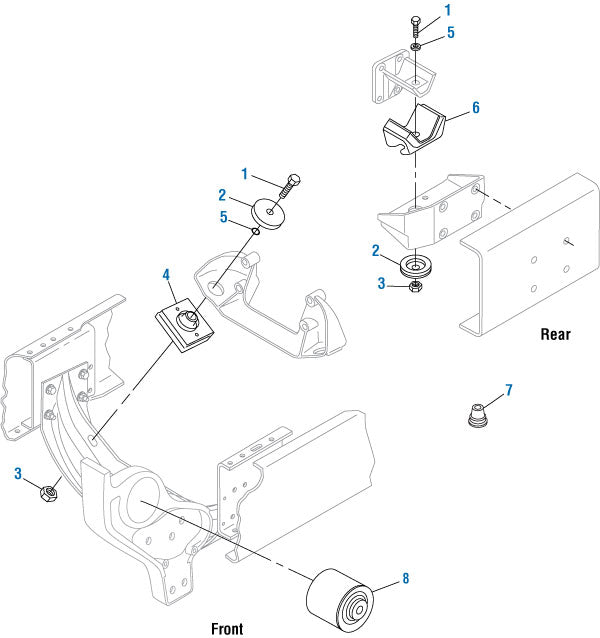 1
5
6
1
2
5
4
2
3
Rear
7
3
8
Front