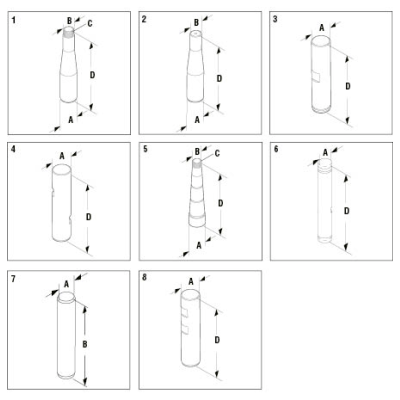 1
B C
D
A

2
B
D
A

3
A
D

4
A
D

5
B C
D
A

6
A
D

7
A
B

8
A
D