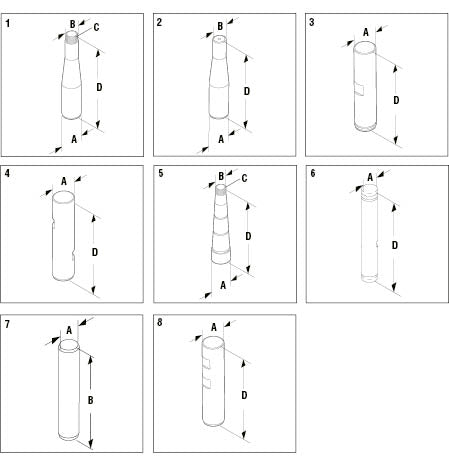 1
B
C
D
A

2
B
D
A

3
A
D

4
A
D

5
B
C
D
A

6
A
D

7
A
B

8
A
D