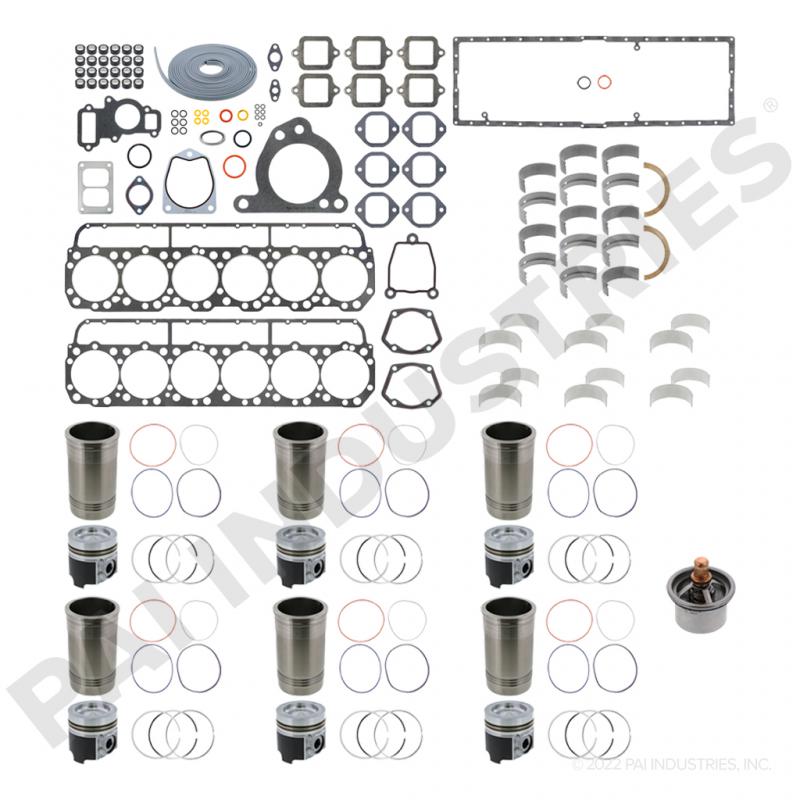 PAI INDUSTRIES®

© 2022 PAI INDUSTRIES, INC.