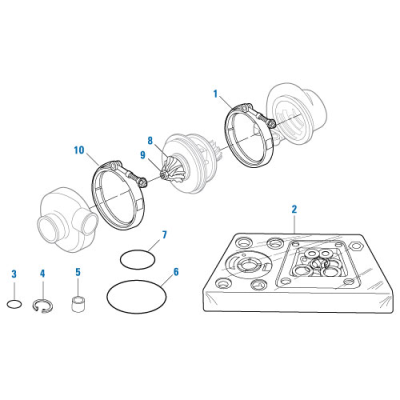 1
8
9
10
2
7
6
3
4
5