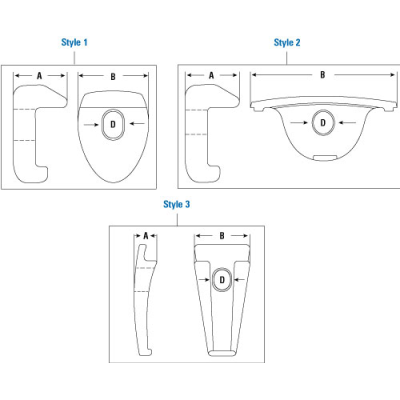 Style 1

A

B

D

Style 2

A

B

D

Style 3

A

B

D