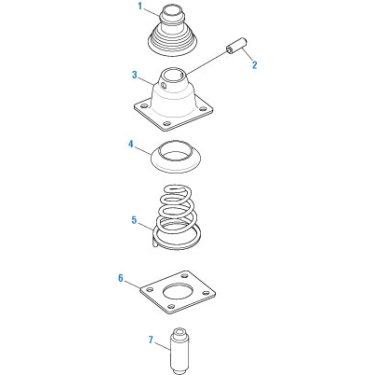 1
2
3
4
5
6
7