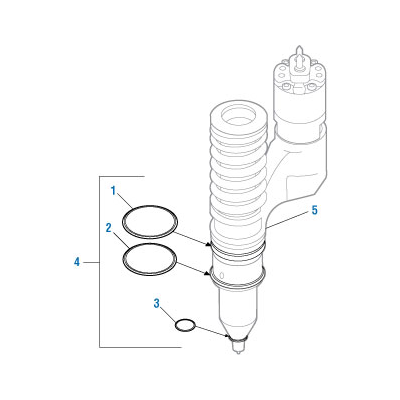 1
2
4
3
5