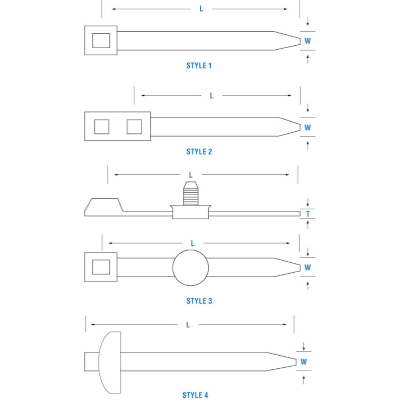 L

W

STYLE 1

L

W

STYLE 2

L

T

L

W

STYLE 3

L

W

STYLE 4