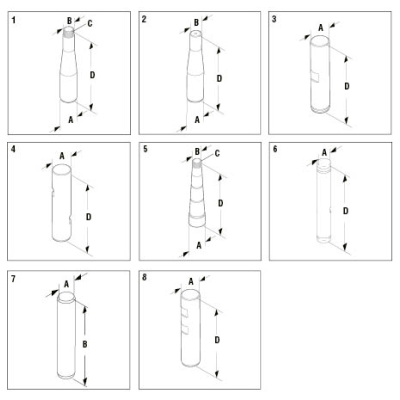 1
B
C
D
A

2
B
D
A

3
A
D

4
A
D

5
B
C
D
A

6
A
D

7
A
B

8
A
D