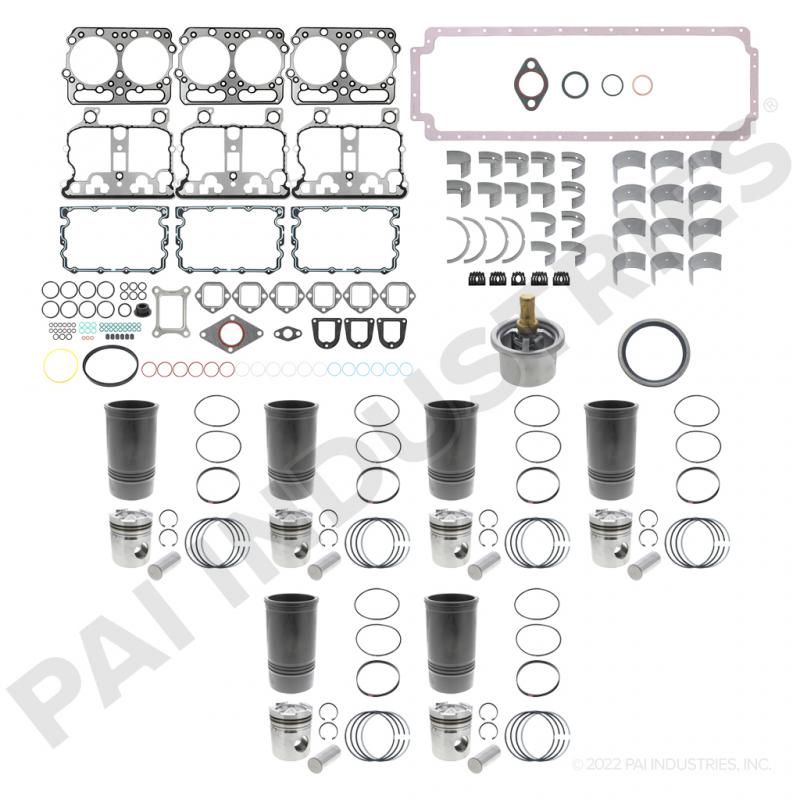 PAI INDUSTRIES®

© 2022 PAI INDUSTRIES, INC.