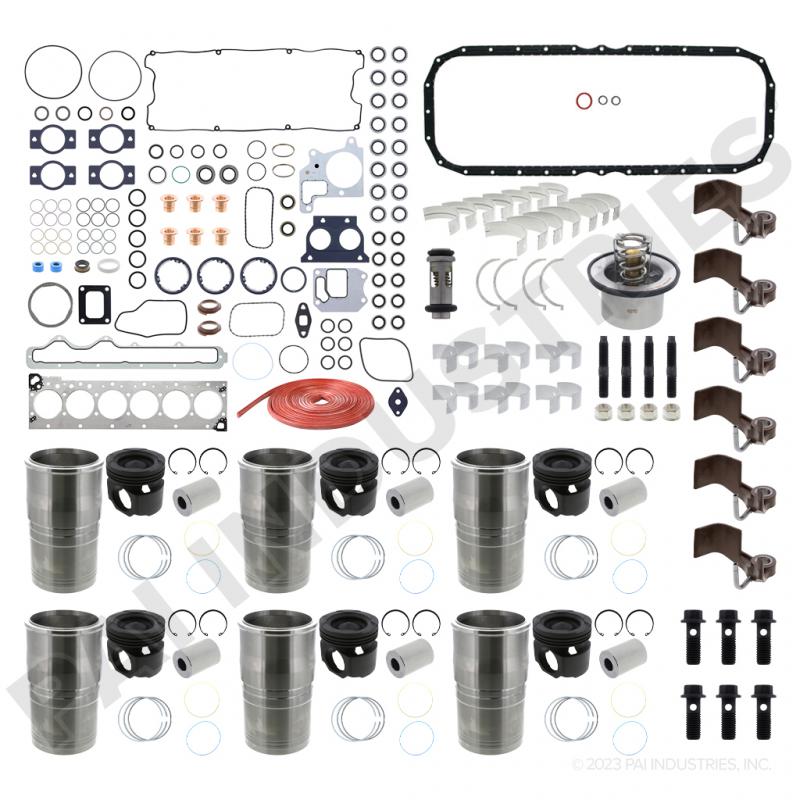 PAI INDUSTRIES

© 2023 PAI INDUSTRIES, INC.