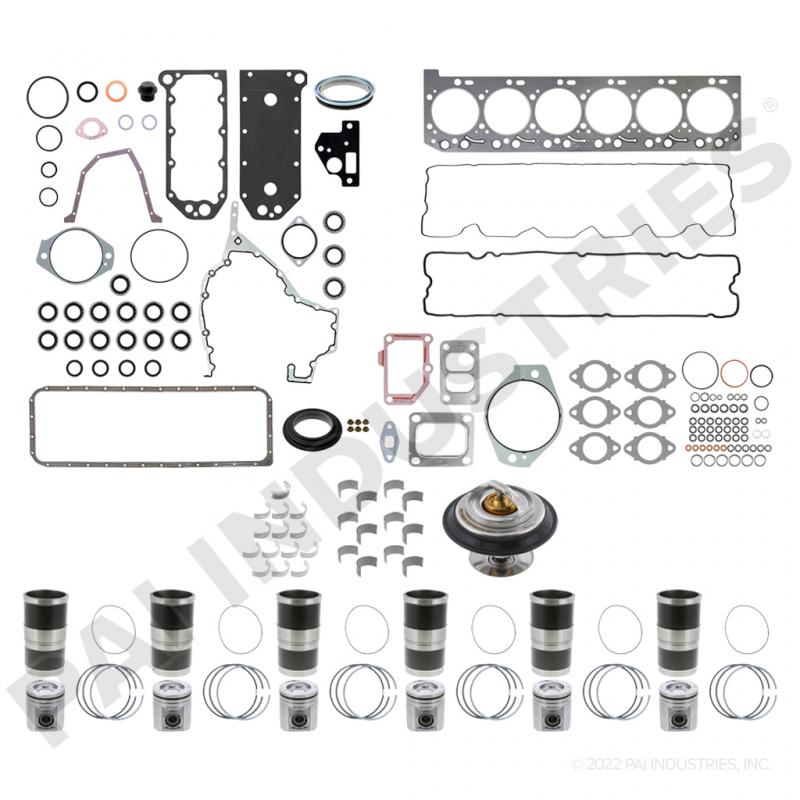 PAI INDUSTRIES®

© 2022 PAI INDUSTRIES, INC.