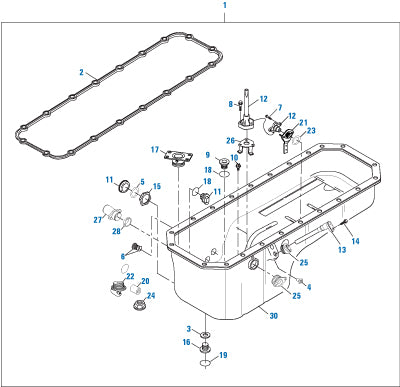 1
2
8
12
7
12
21
23
26
17
9
10
18
11
5
15
18
11
27
28
6
22
20
24
14
13
25
4
25
30
3
16
19