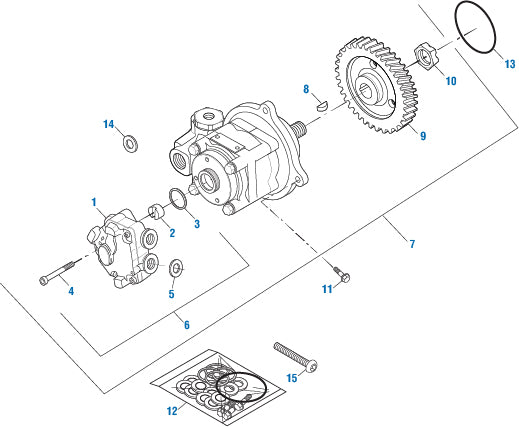 13
10
8
9
14
1
2
3
7
4
5
11
6
15
12