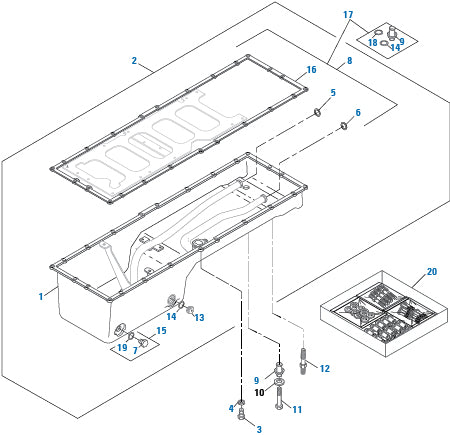 17
18 9
14
2
8
16
5
6
1
14 13
15
19 7
20
12
9
10
11
4
3