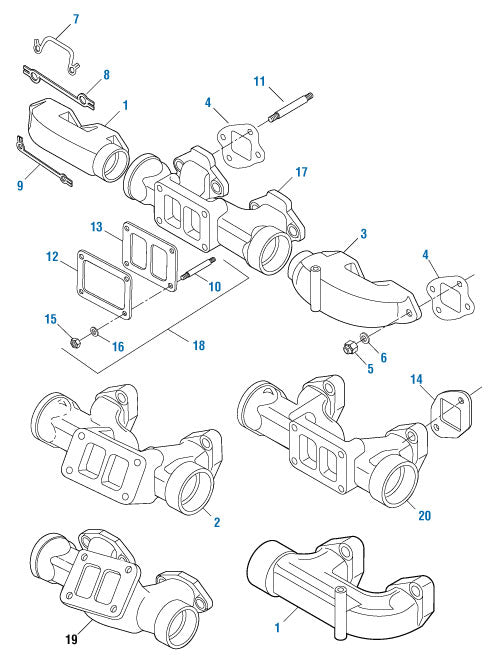 7
8
1
11
4
9
17
13
3
12
4
10
15
16
18
6
5
14
2
20
19
1