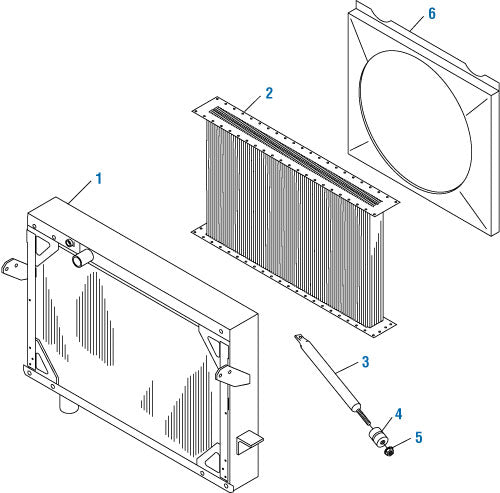 6
2
1
3
4
5