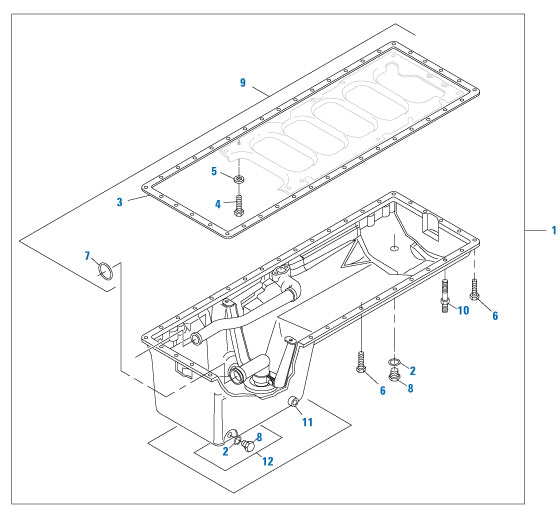 9
5
3
4
1
7
10
6
2
6
8
11
8
2
12