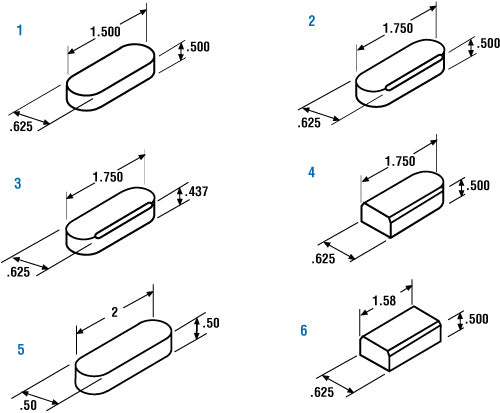 1
1.500
.500
.625

2
1.750
.500
.625

3
1.750
.437
.625

4
1.750
.500
.625

5
2
.50
.50

6
1.58
.500
.625