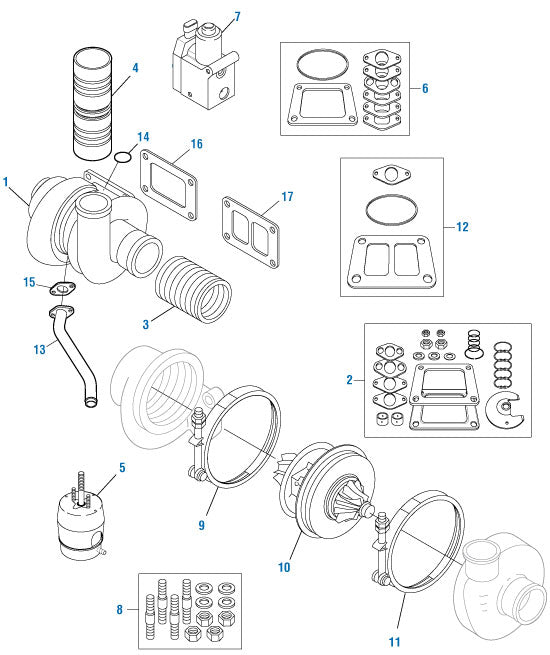 7
4
6
14
16
1
17
12
15
3
13
2
5
9
10
8
11