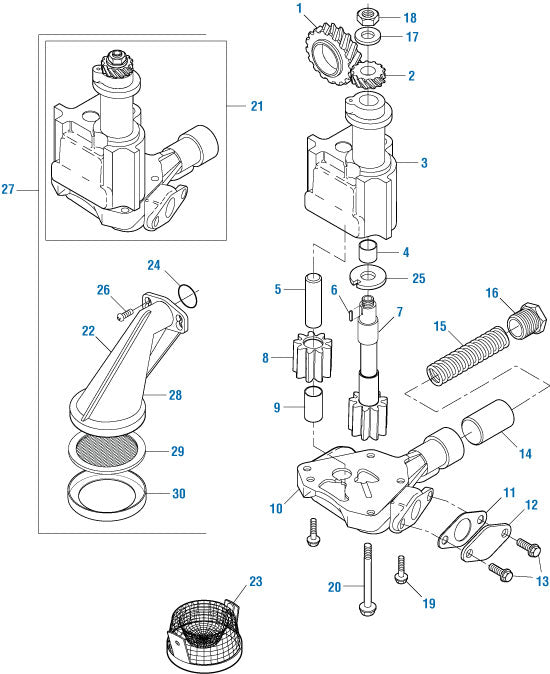 1
18
17
2
21
3
27
4
24
25
26
5
6
7
16
22
15
8
28
9
14
29
30
10
11
12
13
20
19
23