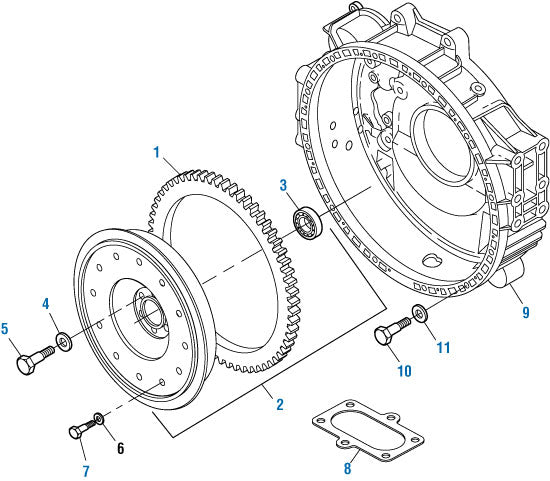 1
3
4
5
9
11
10
2
6
7
8