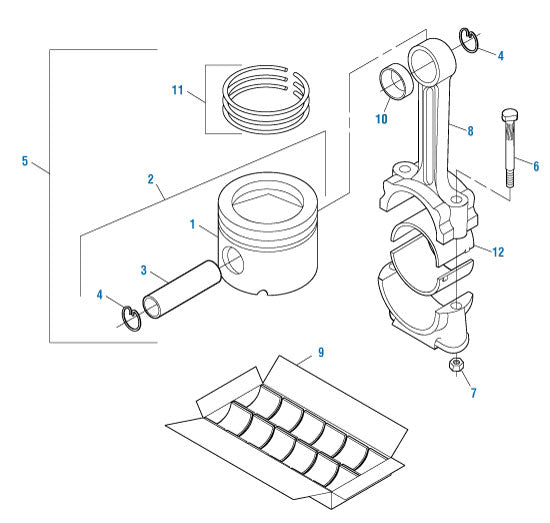 4
11
10
8
6
5
2
1
12
3
4
9
7