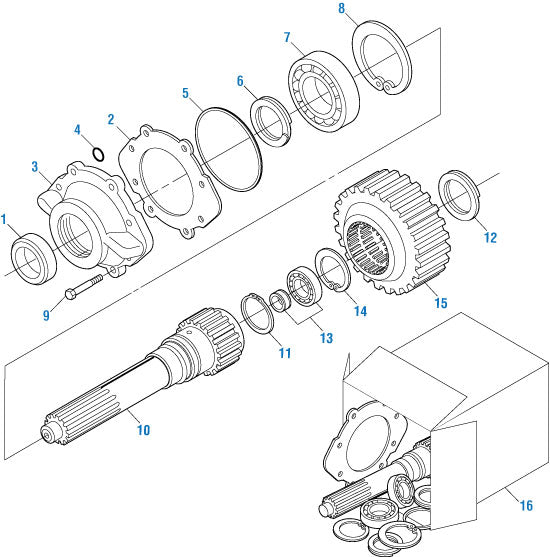 8
7
6
5
4
2
3
1
9
12
15
14
13
11
10
16