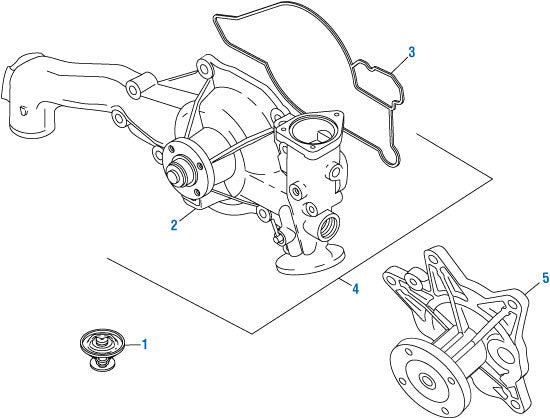 3
2
4
5
1