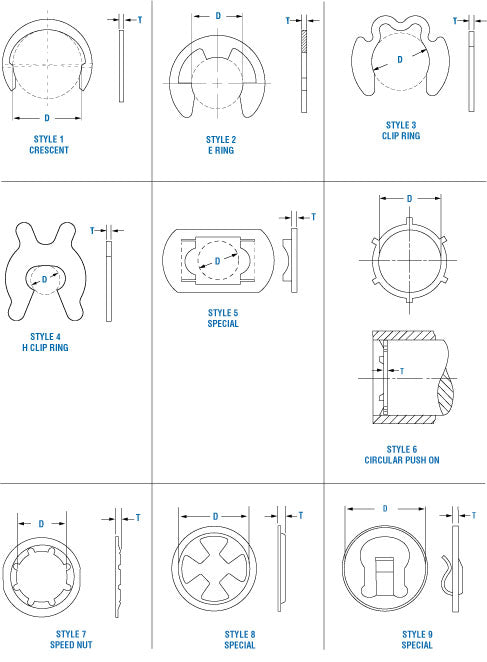 T

D

STYLE 1
CRESCENT

D

T

STYLE 2
E RING

T

D

STYLE 3
CLIP RING

T

D

STYLE 4
H CLIP RING

T

D

STYLE 5
SPECIAL

D

T

STYLE 6
CIRCULAR PUSH ON

D

T

STYLE 7
SPEED NUT

D

T

STYLE 8
SPECIAL

D

T

STYLE 9
SPECIAL