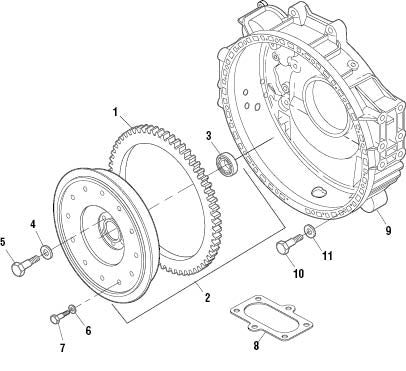 1
3
4
5
9
11
10
2
6
7
8