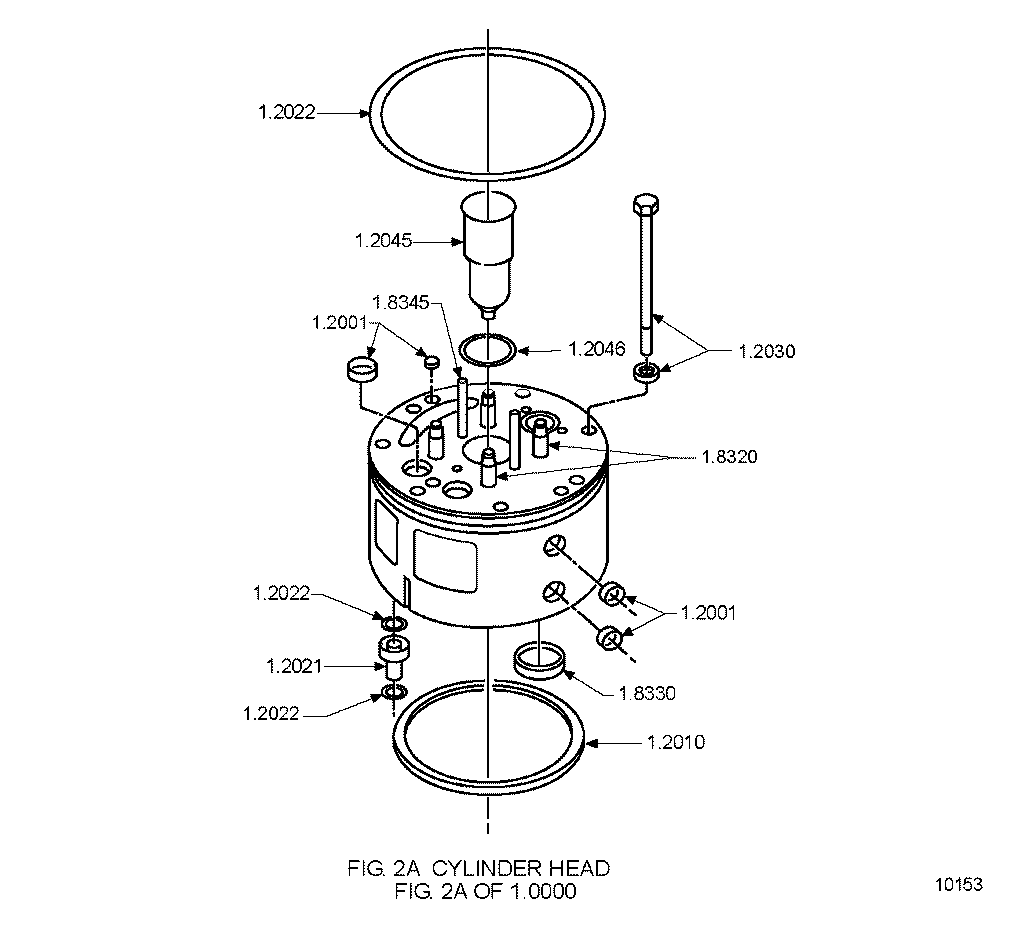 1.2022
1.2045
1.8345
1.2001
1.2046
1.2030
1.8320
1.2022
1.2001
1.2021
1.8330
1.2022
1.2010

FIG. 2A CYLINDER HEAD
FIG. 2A OF 1.0000

10153